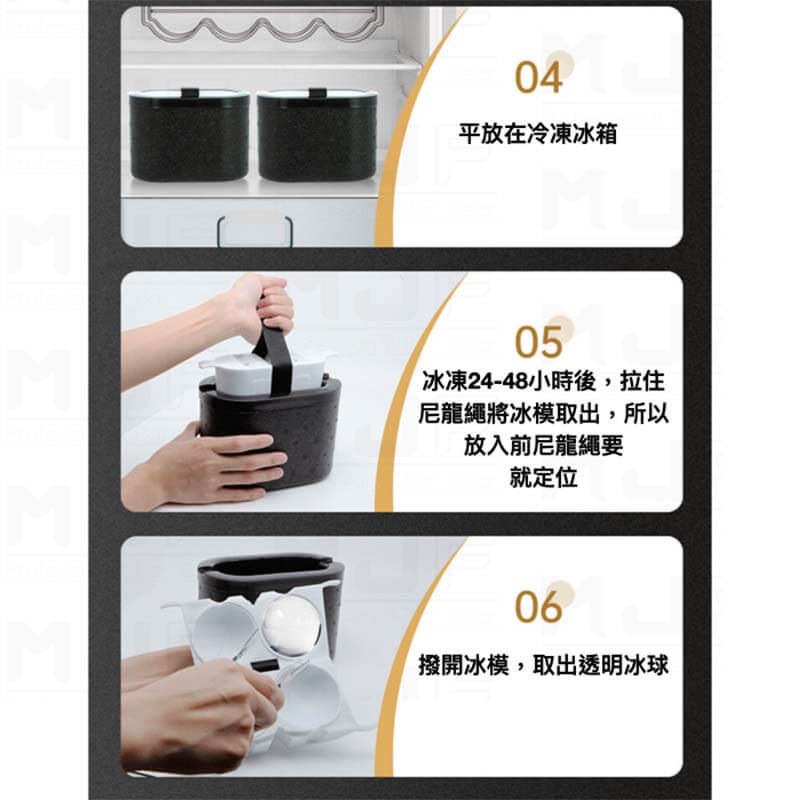 04
平放在冷凍冰箱

05
冰凍24-48小時後，拉住尼龍繩將冰模取出，所以放入前尼龍繩要就定位

06
撥開冰模，取出透明冰球