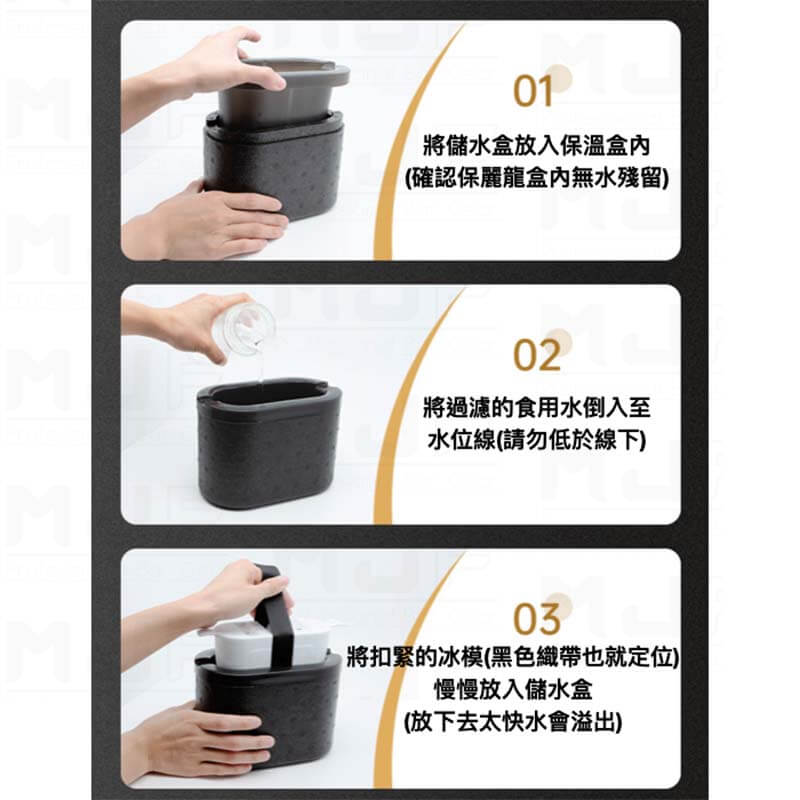 01

將儲水盒放入保溫盒內
(確認保麗龍盒內無水殘留)

02

將過濾的食用水倒入至
水位線(請勿低於線下)

03

將扣緊的冰模(黑色織帶也就定位)
慢慢放入儲水盒
(放下去太快水會溢出)